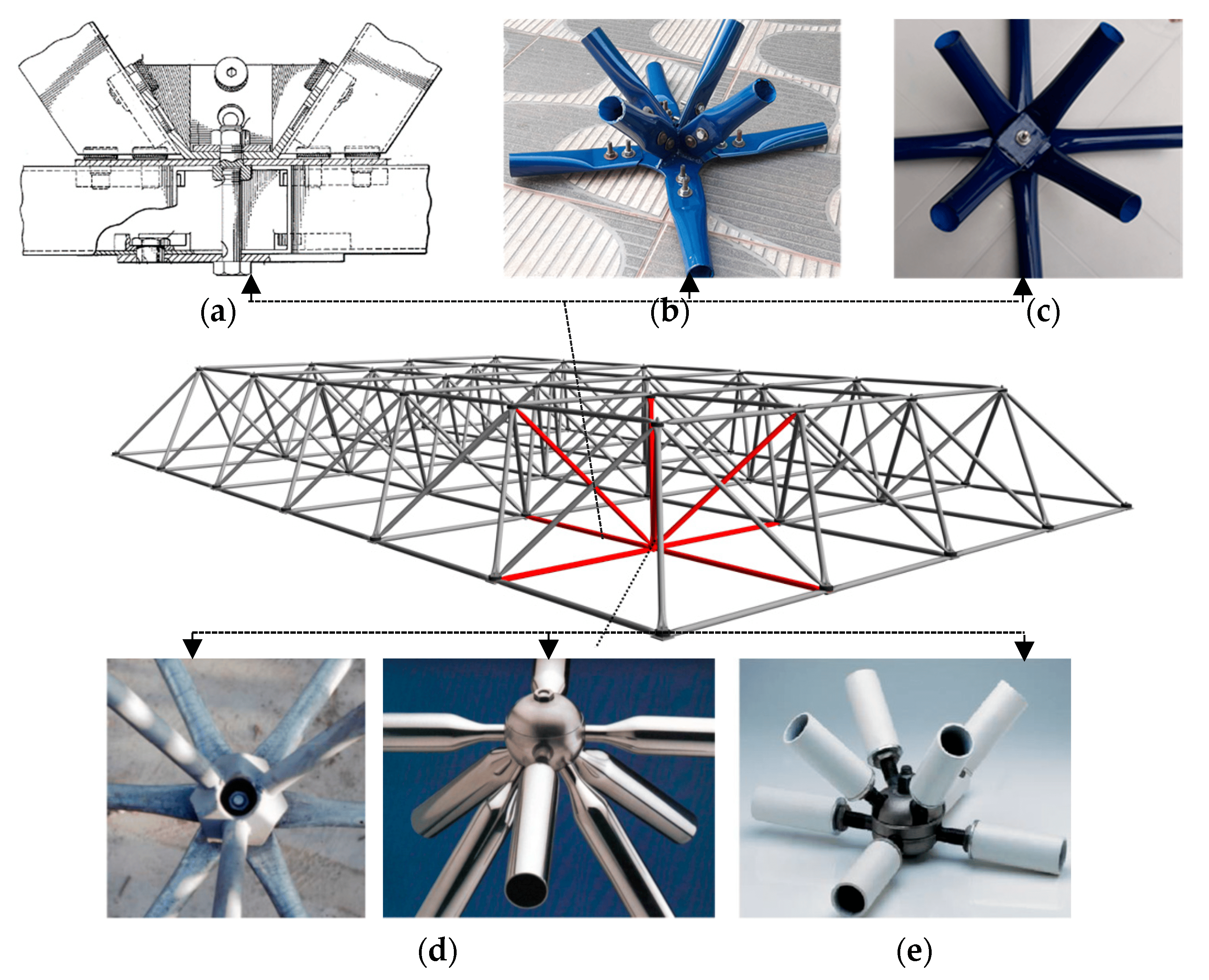 (a)

(b)

(c)

(d)

(e)